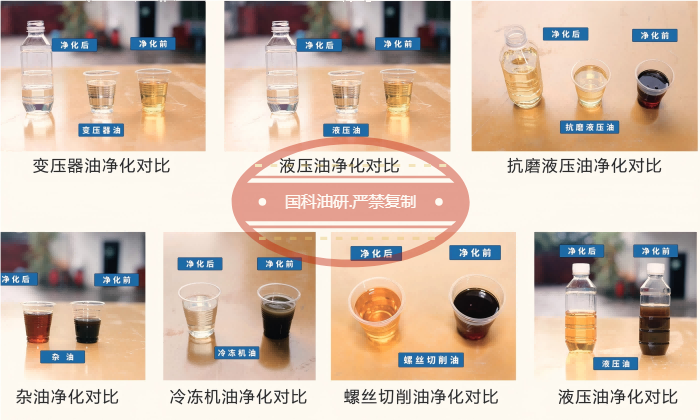 净化后
净化前
变压器油
变压器油净化对比

净化后
净化前
液压油
液压油净化对比

净化后
净化前
抗磨液压油
抗磨液压油净化对比

国科油研.严禁复制

净化后
净化前
杂油
杂油净化对比

净化后
净化前
冷冻机油
冷冻机油净化对比

净化后
净化前
螺丝切削油
螺丝切削油净化对比

净化后
净化前
液压油
液压油净化对比